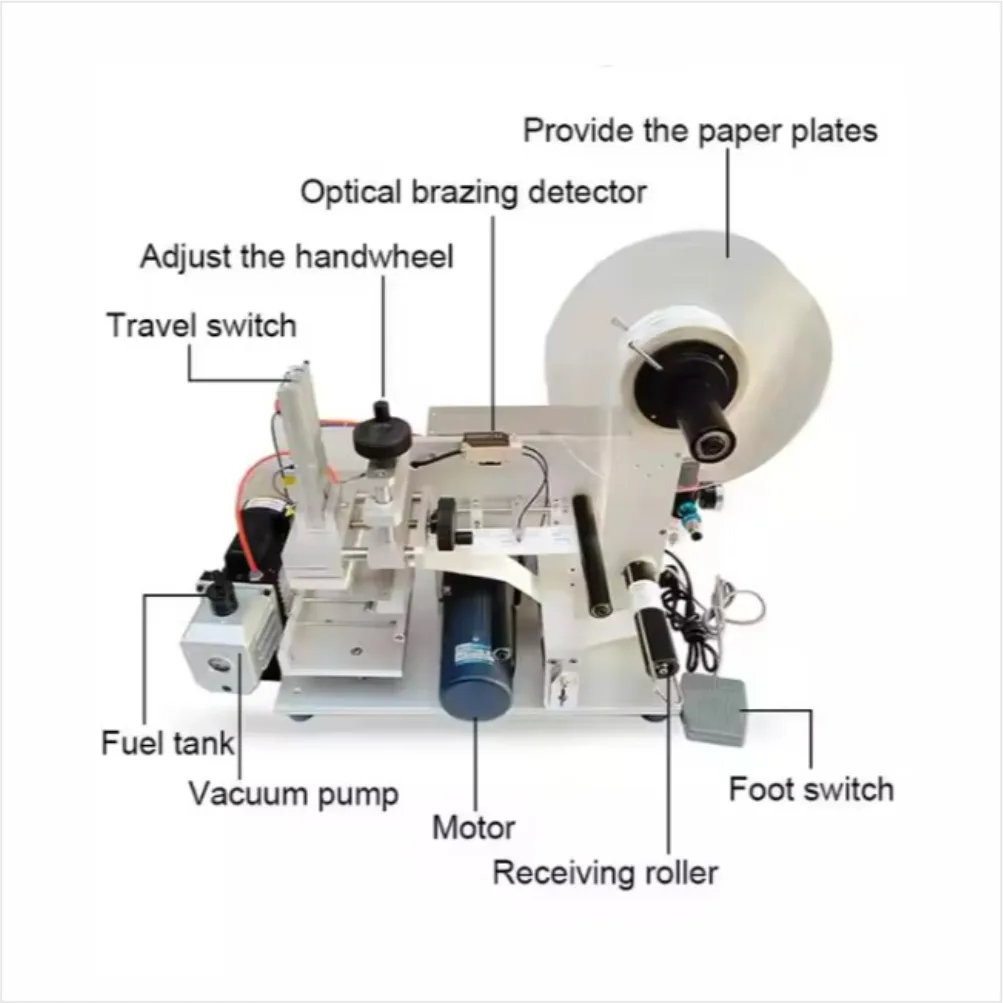 Provide the paper plates
Optical brazing detector
Adjust the handwheel
Travel switch
Fuel tank
Vacuum pump
Motor
Receiving roller
Foot switch